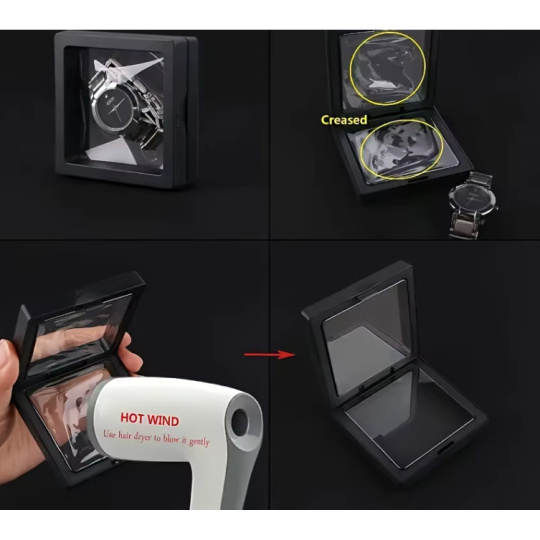 Creased

HOT WIND
Use hair dryer to blow it gently