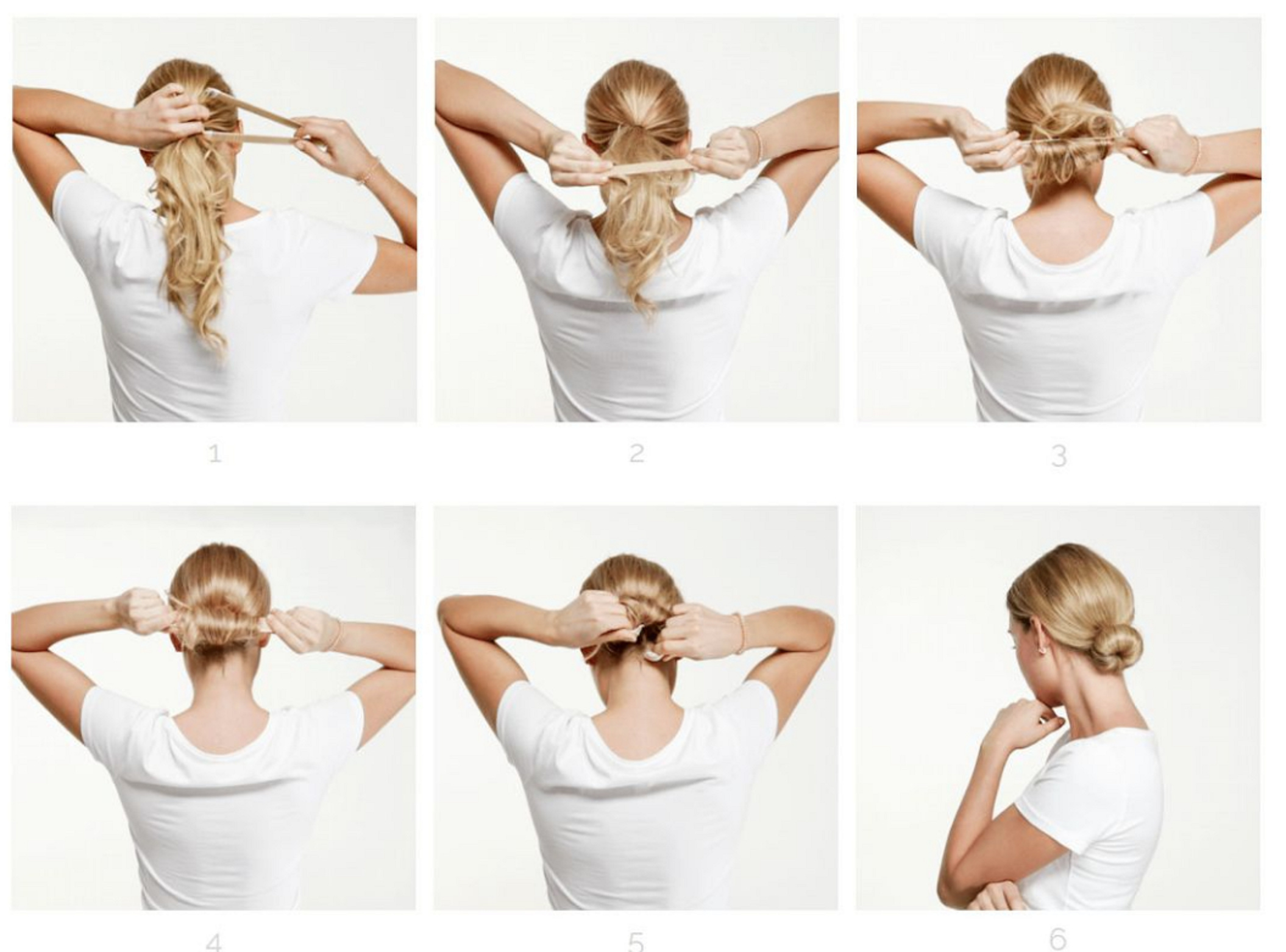 1

2

3

4

5

6